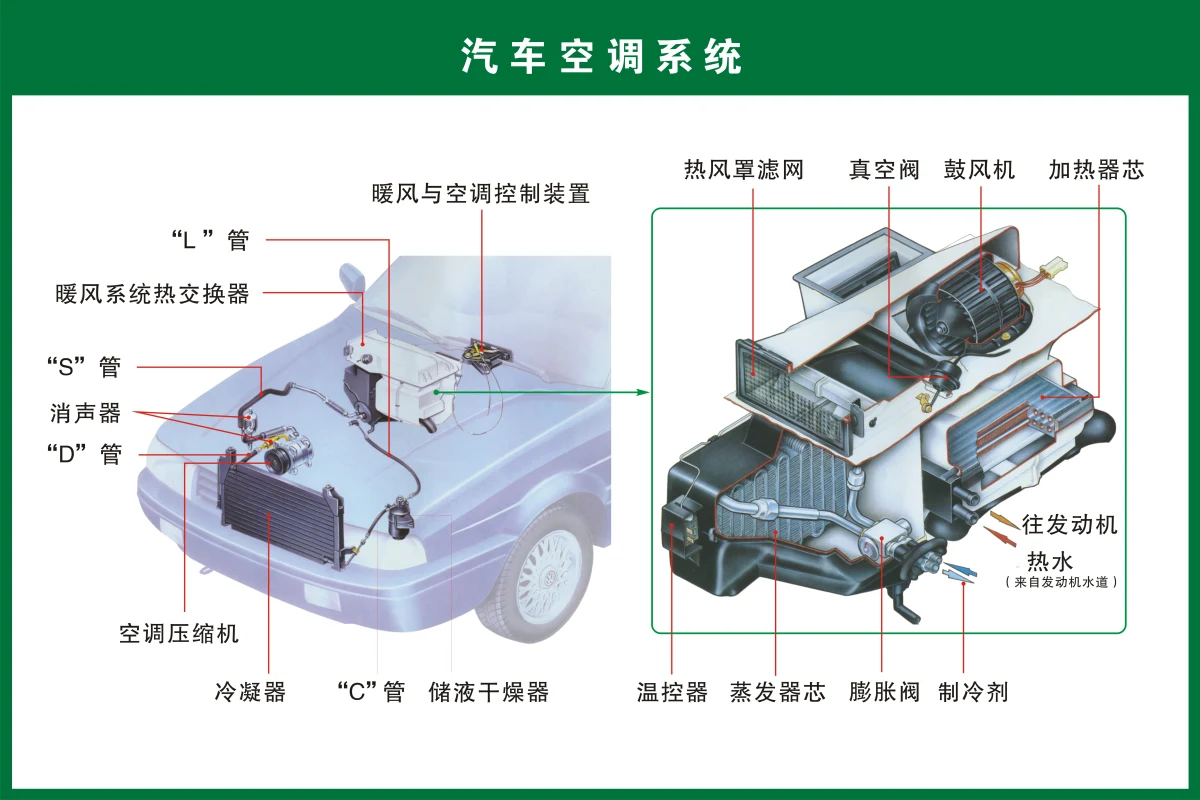 汽车空调系统

暖风与空调控制装置

“L”管

暖风系统热交换器

“S”管

消声器

“D”管

空调压缩机

冷凝器

“C”管

储液干燥器

热风罩滤网

真空阀

鼓风机

加热器芯

往发动机

热水
（来自发动机水道）

温控器

蒸发器芯

膨胀阀

制冷剂