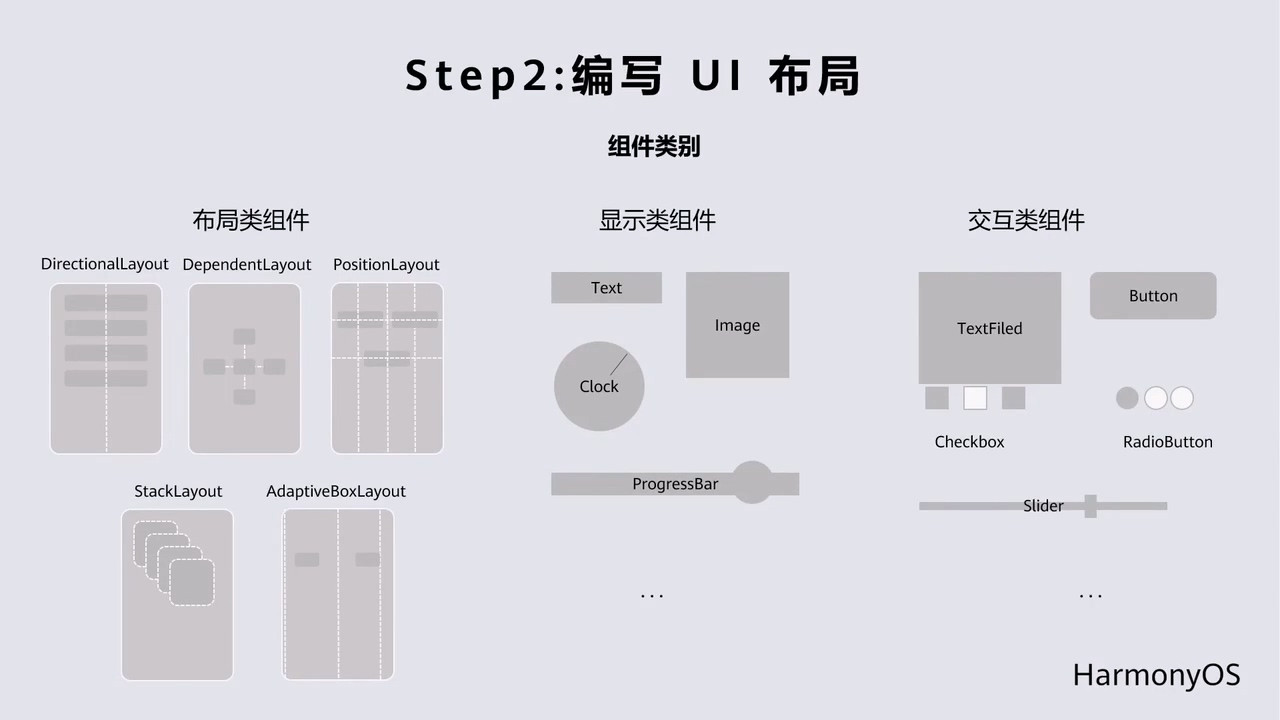 Step2:编写 UI 布局

组件类别

布局类组件

DirectionalLayout DependentLayout PositionLayout

StackLayout AdaptiveBoxLayout

显示类组件

Text

Image

Clock

ProgressBar

...

交互类组件

TextFiled

Button

Checkbox

RadioButton

Slider

...

HarmonyOS